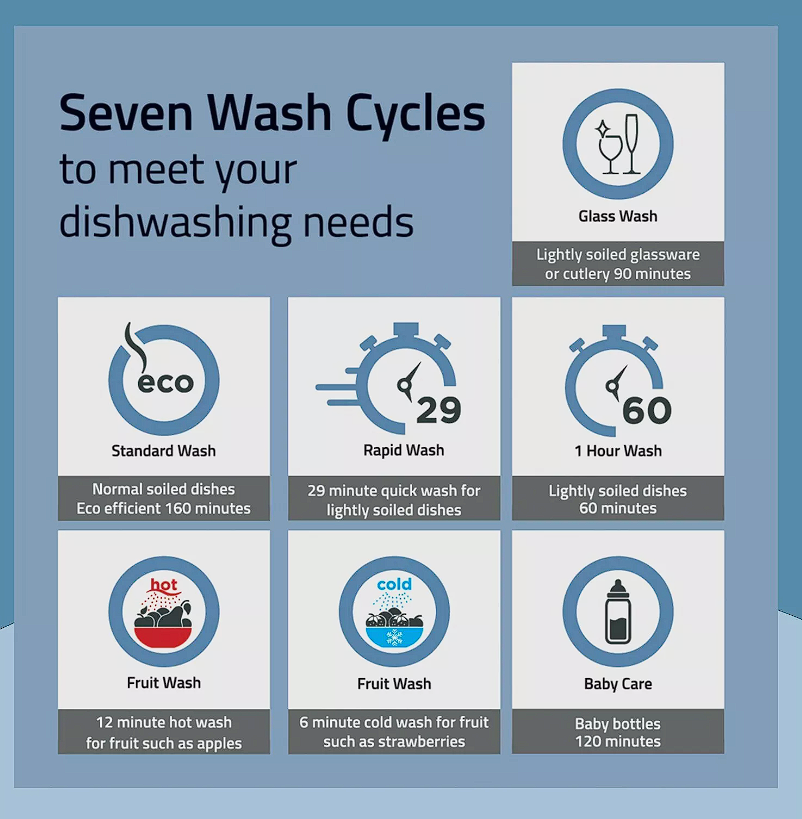 Seven Wash Cycles
to meet your dishwashing needs

Glass Wash
Lightly soiled glassware or cutlery 90 minutes

eco
Standard Wash
Normal soiled dishes Eco efficient 160 minutes

29
Rapid Wash
29 minute quick wash for lightly soiled dishes

60
1 Hour Wash
Lightly soiled dishes 60 minutes

hot
Fruit Wash
12 minute hot wash for fruit such as apples

cold
Fruit Wash
6 minute cold wash for fruit such as strawberries

Baby Care
Baby bottles 120 minutes